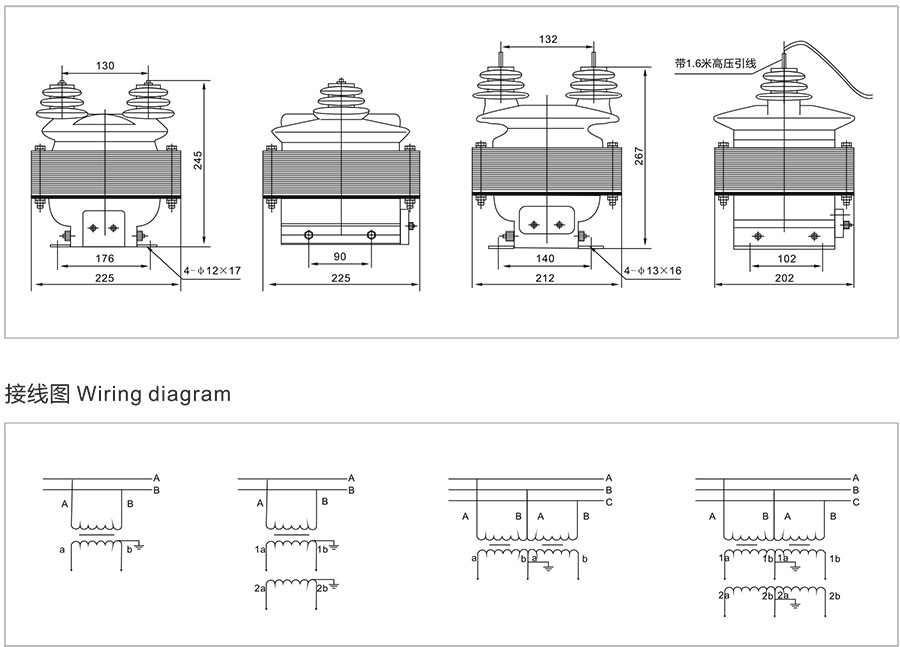 130

245

176

4-φ12×17

225

90

225

132

267

140

4-φ13×16

212

带1.6米高压引线

102

202

接线图 Wiring diagram

A
B
A
B
a
b

A
B
A
B
1a
1b
2a
2b

A
B
C
A
B
A
B
a
b
a
b

A
B
C
A
B
A
B
1a
1b
1a
1b
2a
2b
2a
2b